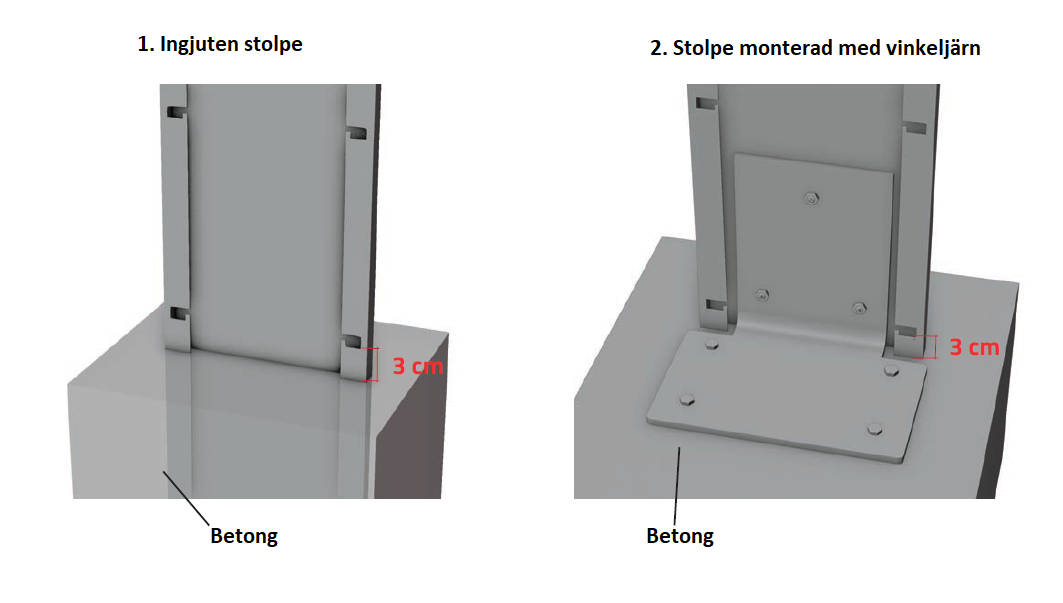 1. Ingjuten stolpe

3 cm

Betong

2. Stolpe monterad med vinkeljärn

3 cm

Betong